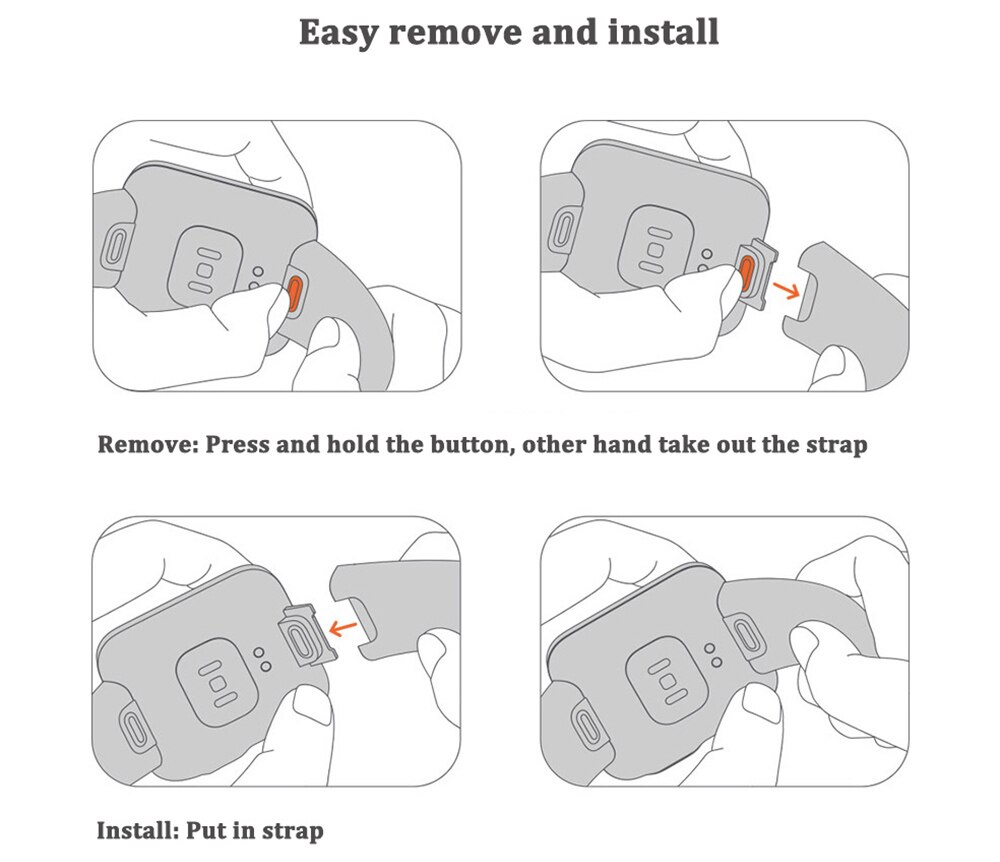 Easy remove and install

Remove: Press and hold the button, other hand take out the strap

Install: Put in strap