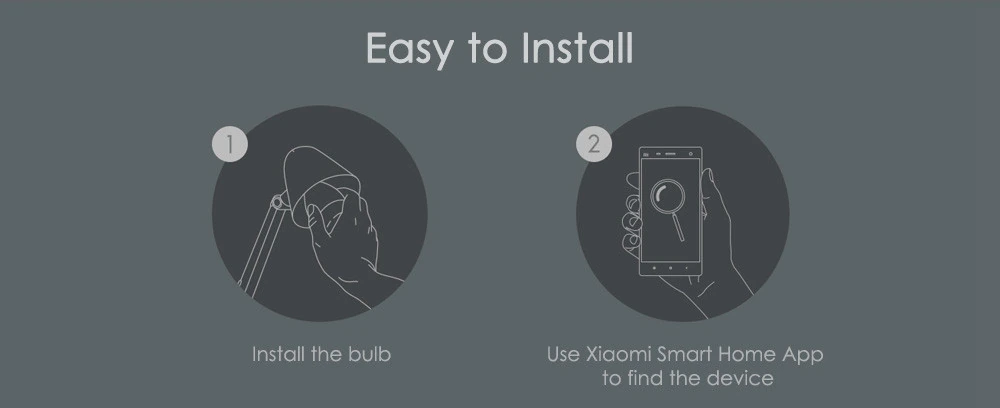 Easy to Install

1

Install the bulb

2

Use Xiaomi Smart Home App to find the device